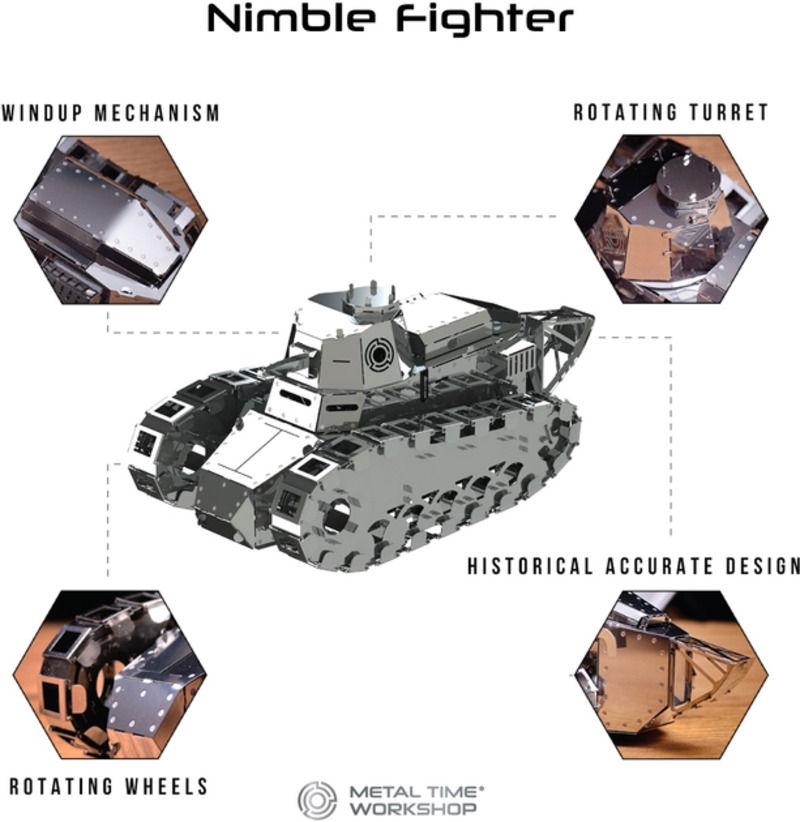 Nimble Fighter

WINDUP MECHANISM

ROTATING TURRET

HISTORICAL ACCURATE DESIGN

ROTATING WHEELS

METAL TIME® WORKSHOP