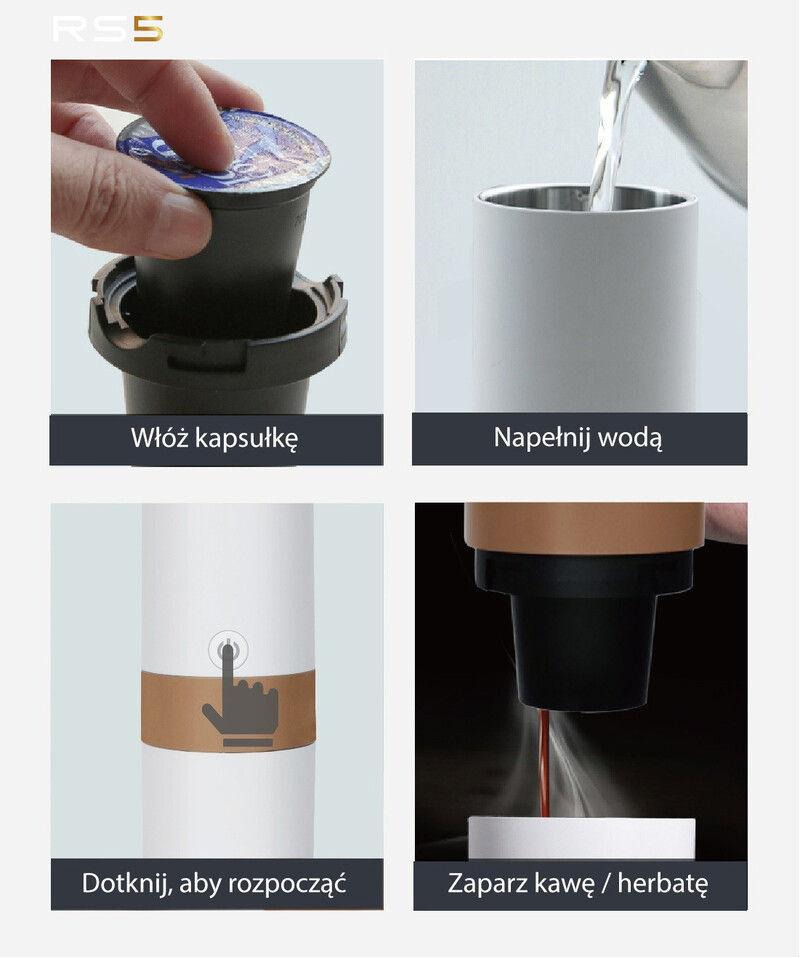 RS5

Włóż kapsułkę

Napełnij wodą

Dotknij, aby rozpocząć

Zaparz kawę / herbatę