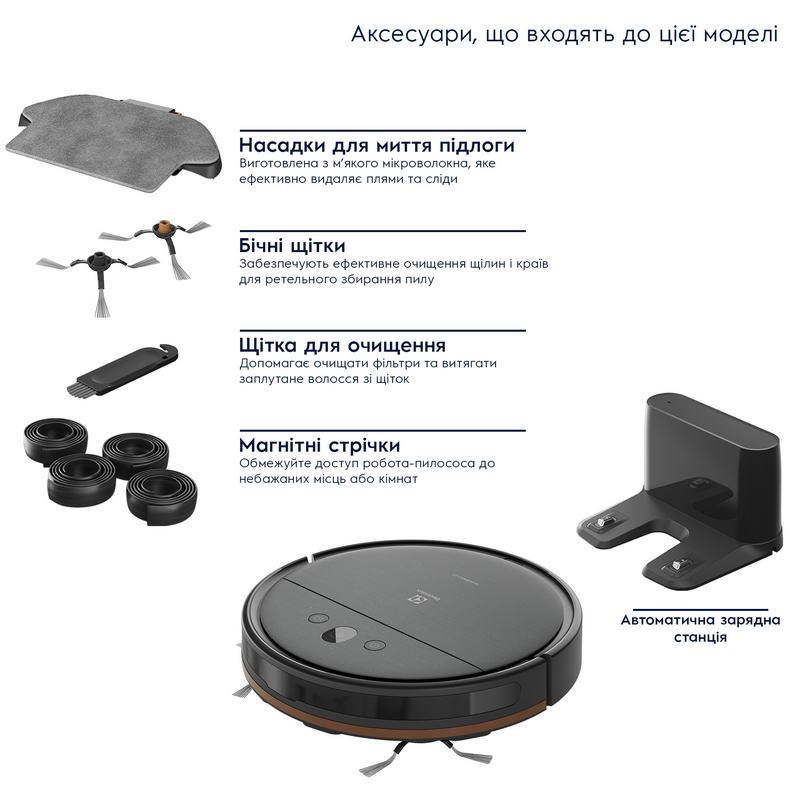 Аксесуари, що входять до цієї моделі

Насадки для миття підлоги
Виготовлена з м'якого мікроволокна, яке ефективно видаляє плями та сліди

Бічні щітки
Забезпечують ефективне очищення щілин і країв для ретельного збирання пилу

Щітка для очищення
Допомагає очищати фільтри та витягати заплутане волосся зі щіток

Магнітні стрічки
Обмежуйте доступ робота-пилососа до небажаних місць або кімнат

Автоматична зарядна станція