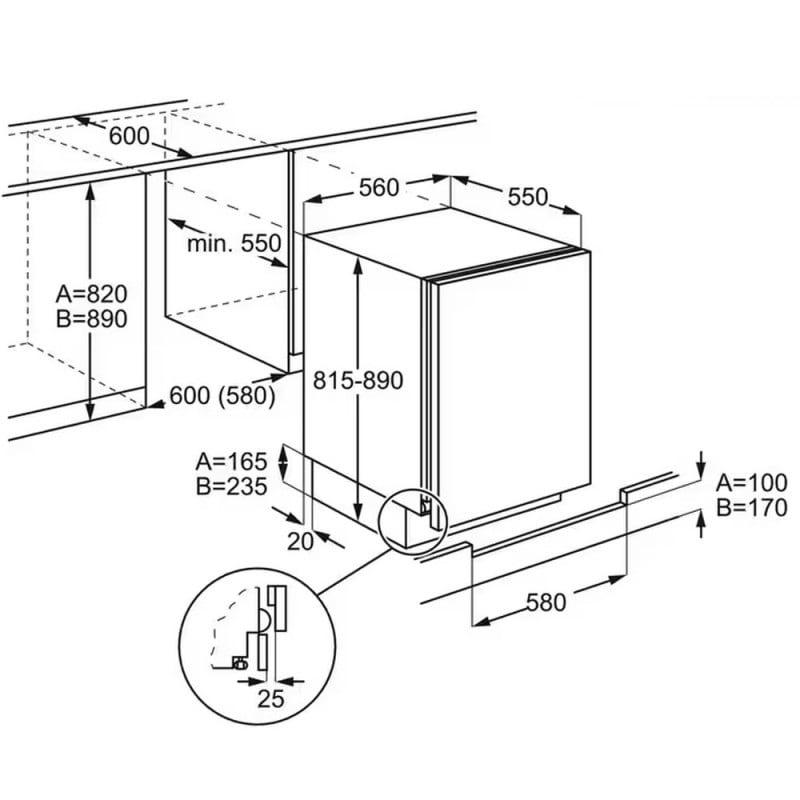 600

560

550

min. 550

A=820
B=890

815-890

600 (580)

A=165
B=235

20

A=100
B=170

580

25