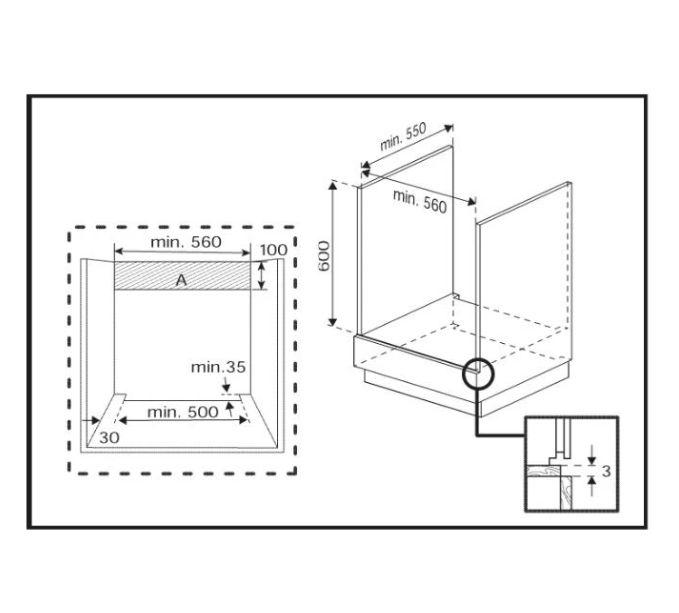 min. 560
100
A
min.35
min. 500
30

min. 550
min. 560
600
3