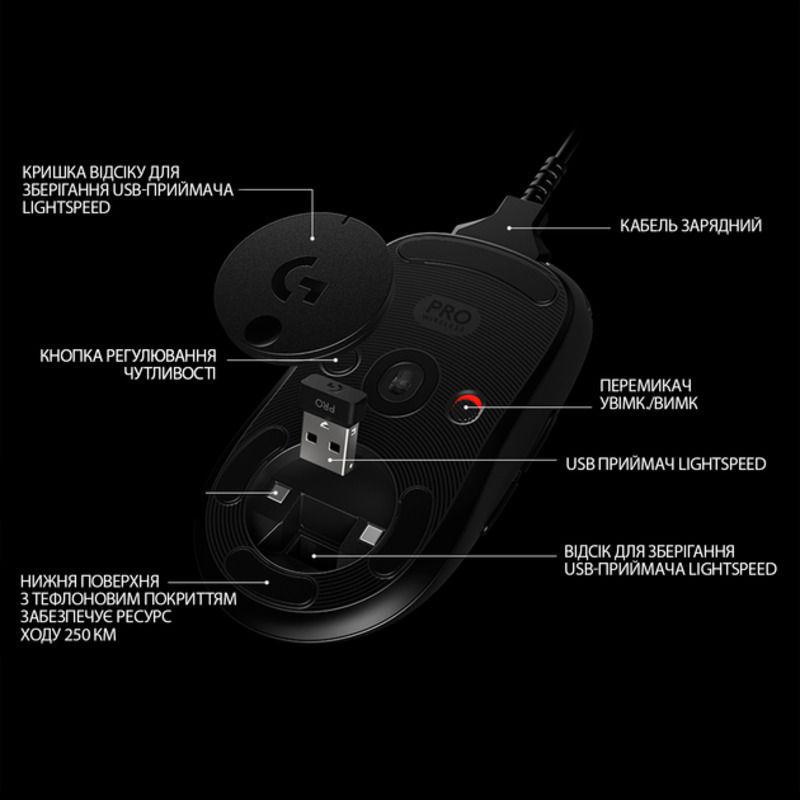 КРИШКА ВІДСІКУ ДЛЯ ЗБЕРІГАННЯ USB-ПРИЙМАЧА LIGHTSPEED

КАБЕЛЬ ЗАРЯДНИЙ

PRO WIRELESS

КНОПКА РЕГУЛЮВАННЯ ЧУТЛИВОСТІ

PRO

ПЕРЕМИКАЧ УВІМК./ВИМК

USB ПРИЙМАЧ LIGHTSPEED

ВІДСІК ДЛЯ ЗБЕРІГАННЯ USB-ПРИЙМАЧА LIGHTSPEED

НИЖНЯ ПОВЕРХНЯ З ТЕФЛОНОВИМ ПОКРИТТЯМ ЗАБЕЗПЕЧУЄ РЕСУРС ХОДУ 250 КМ