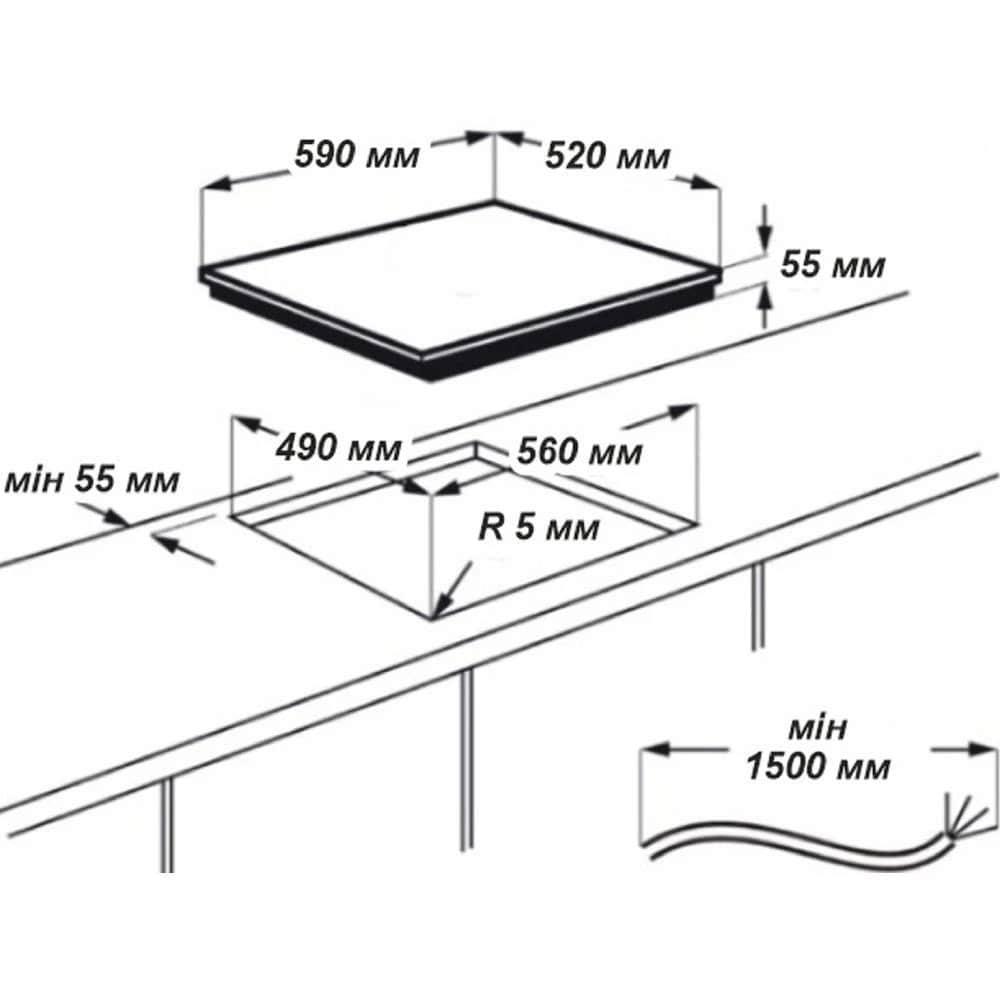 590 мм
520 мм
55 мм
490 мм
560 мм
мін 55 мм
R 5 мм
мін 1500 мм