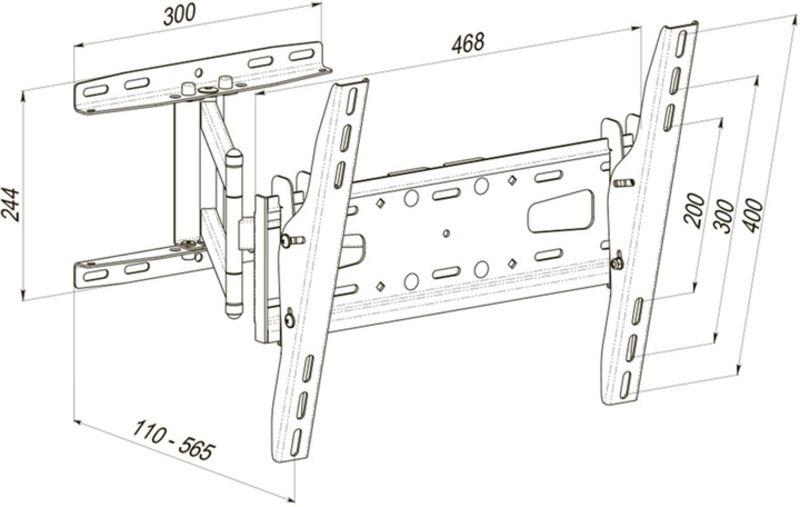 300

468

244

200

300

400

110 - 565