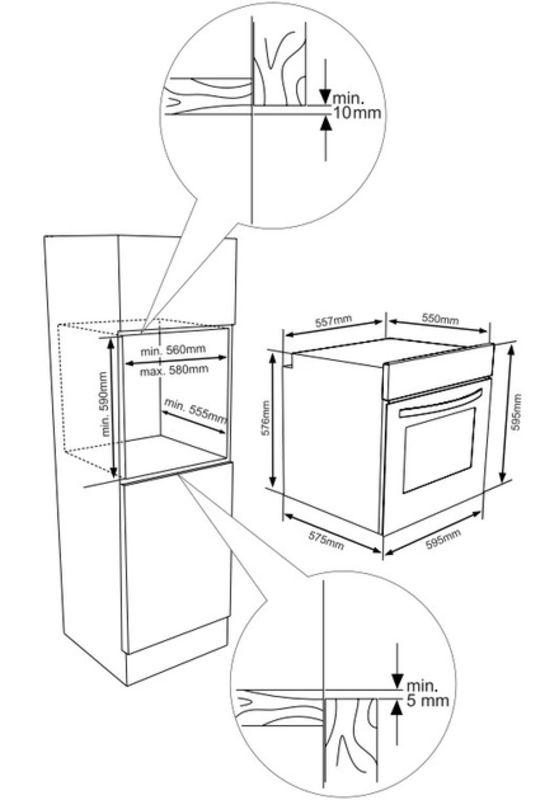 min.
10mm

min. 560mm
max. 580mm
min. 590mm
min. 555mm

557mm
550mm
576mm
595mm
575mm
595mm

min.
5 mm