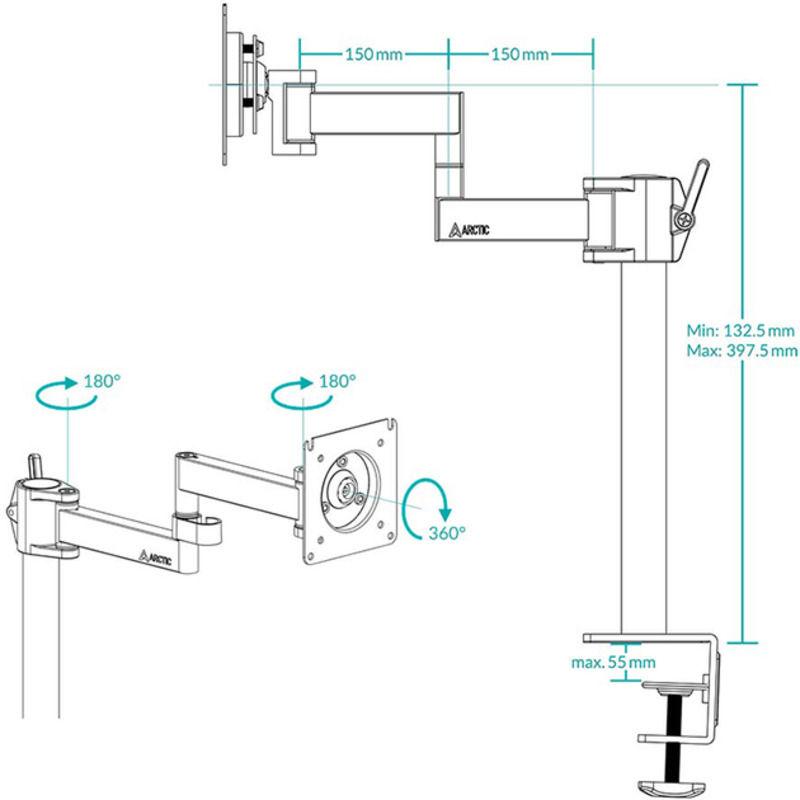 150 mm
150 mm
ARCTIC
Min: 132.5 mm
Max: 397.5 mm
180°
180°
360°
ARCTIC
max. 55 mm