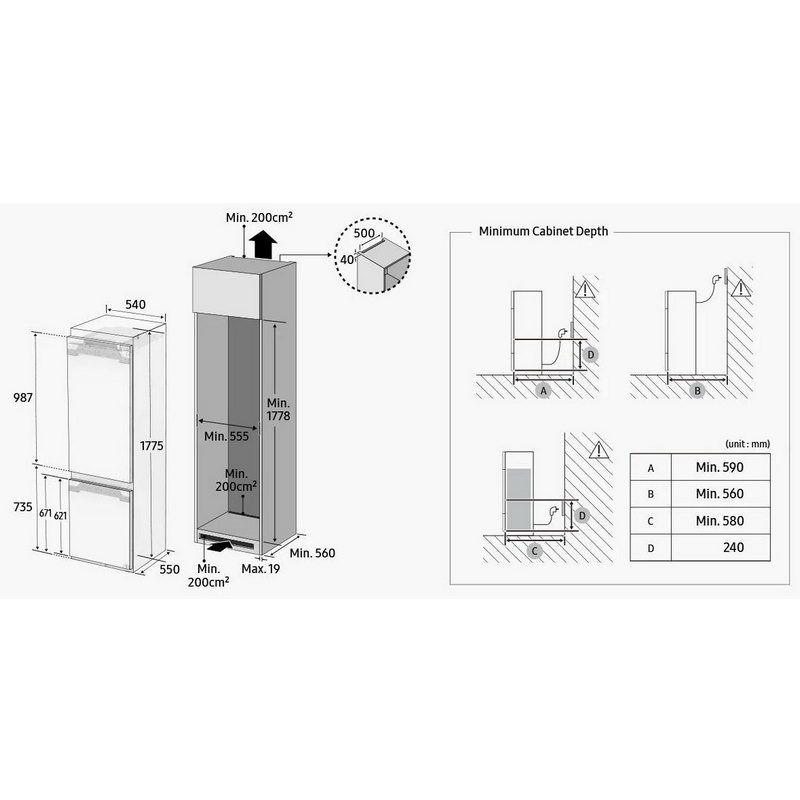 540

987

1775

735

671

621

550

Min. 200cm²

500

40

Min. 1778

Min. 555

Min. 200cm²

Min. 200cm²

Max. 19

Min. 560

Minimum Cabinet Depth

D

A

B

D

C

(unit : mm)

| A | Min. 590 |
|---|---|
| B | Min. 560 |
| C | Min. 580 |
| D | 240 |