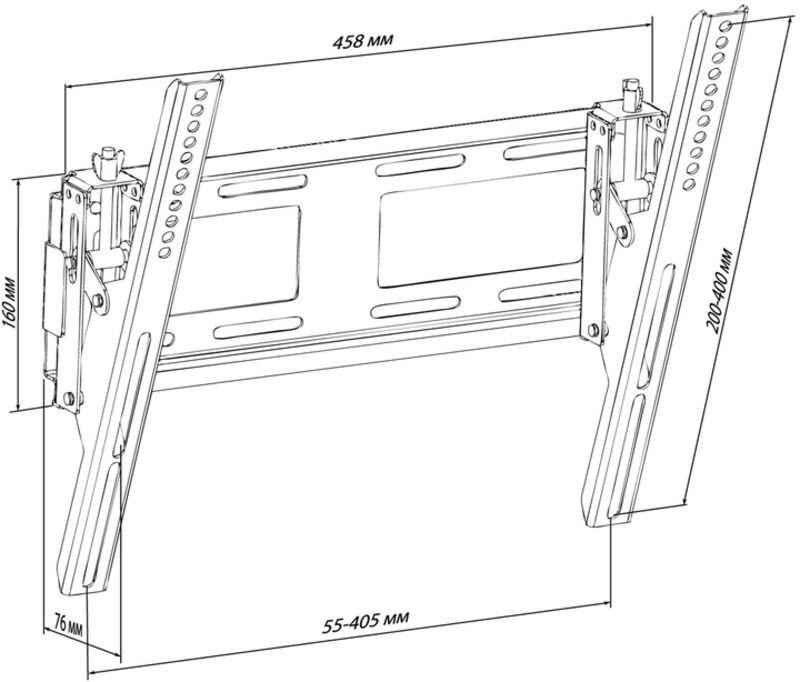 458 мм

160 мм

200-400 мм

76 мм

55-405 мм