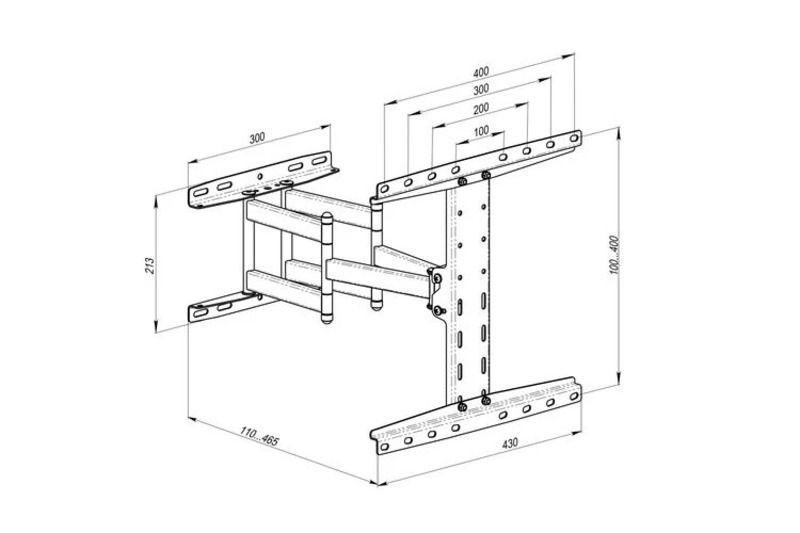 400
300
200
100
300
213
100...400
110...465
430