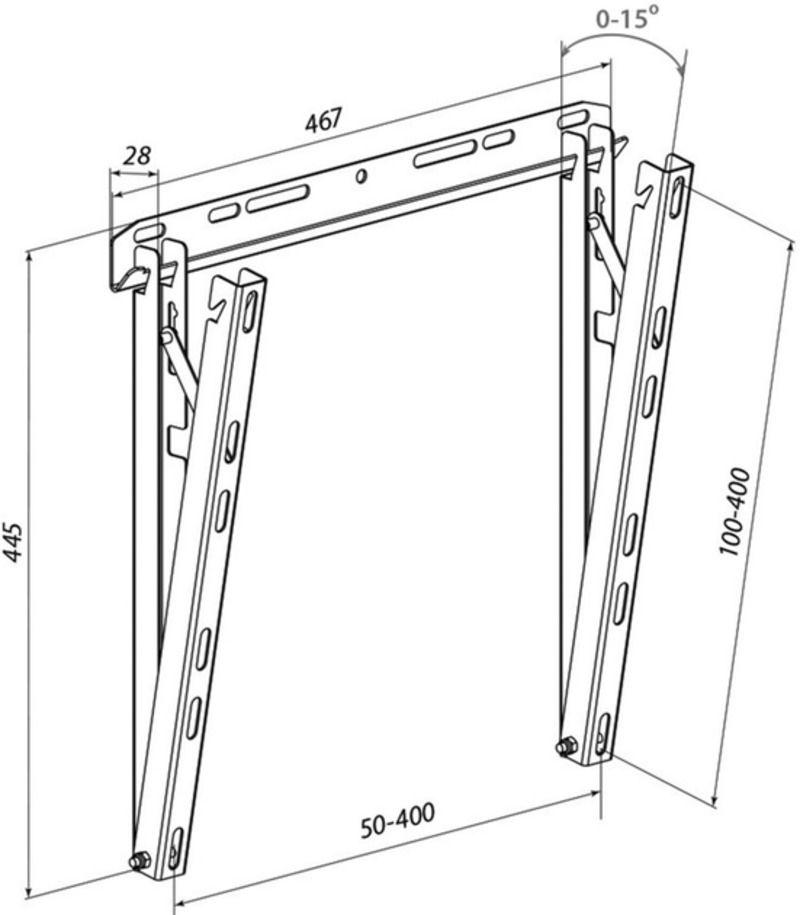 0-15°

467

28

445

100-400

50-400