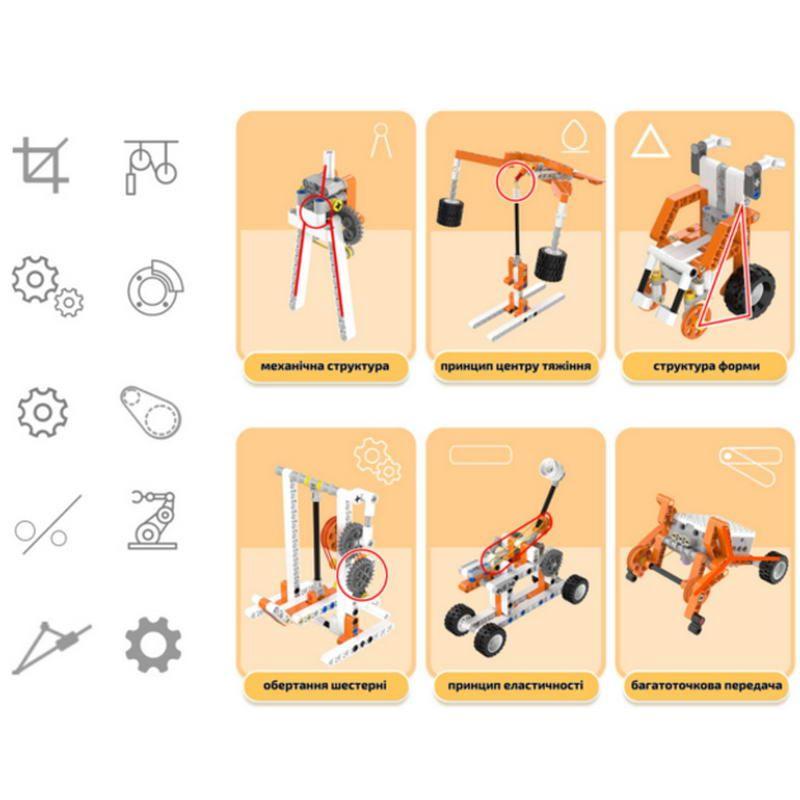 механічна структура

принцип центру тяжіння

структура форми

обертання шестерні

принцип еластичності

багатоточкова передача