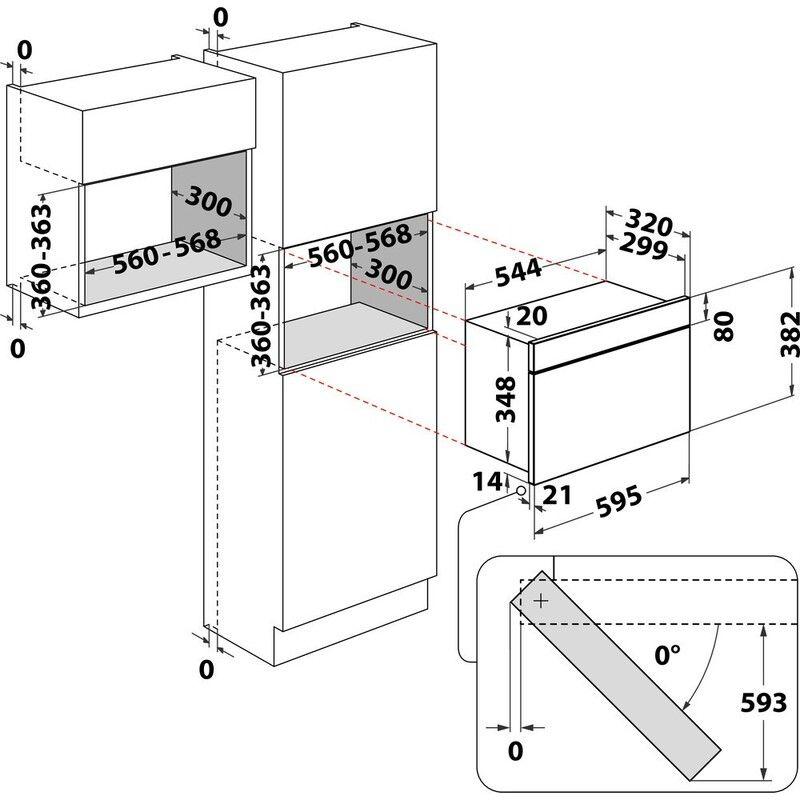 0
0
300
360-363
560-568
0
560-568
300
360-363
0
320
299
544
20
80
382
348
14
21
595
0°
593
0