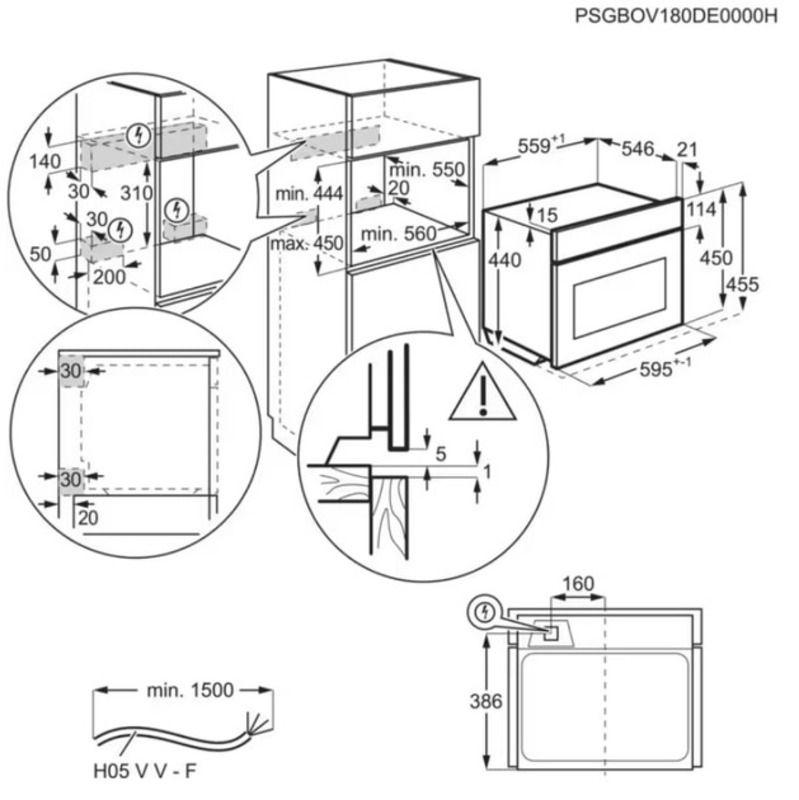 PSGBOV180DE0000H

140
30
310
30
50
200

min. 444
max. 450
min. 550
20
min. 560

$559^{+1}$
546
21
15
114
440
450
455
$595^{+-1}$

30
30
20

5
1

160
386

min. 1500
H05 V V - F